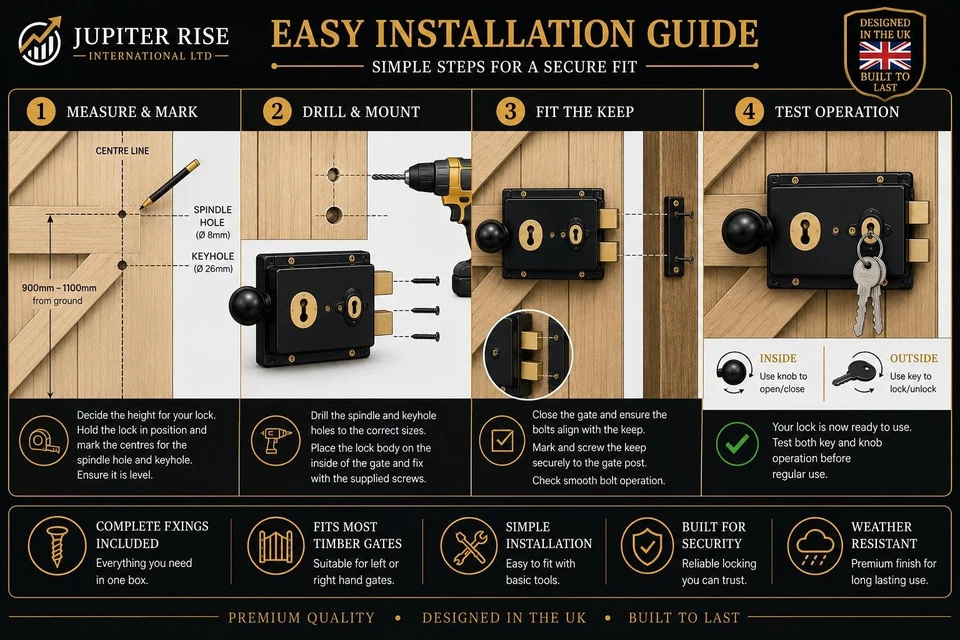 JUPITER RISE
INTERNATIONAL LTD

EASY INSTALLATION GUIDE
SIMPLE STEPS FOR A SECURE FIT

DESIGNED IN THE UK
BUILT TO LAST

1 MEASURE & MARK

CENTRE LINE
SPINDLE HOLE (Ø 8mm)
KEYHOLE (Ø 26mm)
900mm – 1100mm from ground

Decide the height for your lock. Hold the lock in position and mark the centres for the spindle hole and keyhole. Ensure it is level.

2 DRILL & MOUNT

Drill the spindle and keyhole holes to the correct sizes.
Place the lock body on the inside of the gate and fix with the supplied screws.

3 FIT THE KEEP

Close the gate and ensure the bolts align with the keep.
Mark and screw the keep securely to the gate post.
Check smooth bolt operation.

4 TEST OPERATION

INSIDE
Use knob to open/close

OUTSIDE
Use key to lock/unlock

Your lock is now ready to use. Test both key and knob operation before regular use.

COMPLETE FXINGS INCLUDED
Everything you need in one box.

FITS MOST TIMBER GATES
Suitable for left or right hand gates.

SIMPLE INSTALLATION
Easy to fit with basic tools.

BUILT FOR SECURITY
Reliable locking you can trust.

WEATHER RESISTANT
Premium finish for long lasting use.

PREMIUM QUALITY • DESIGNED IN THE UK • BUILT TO LAST