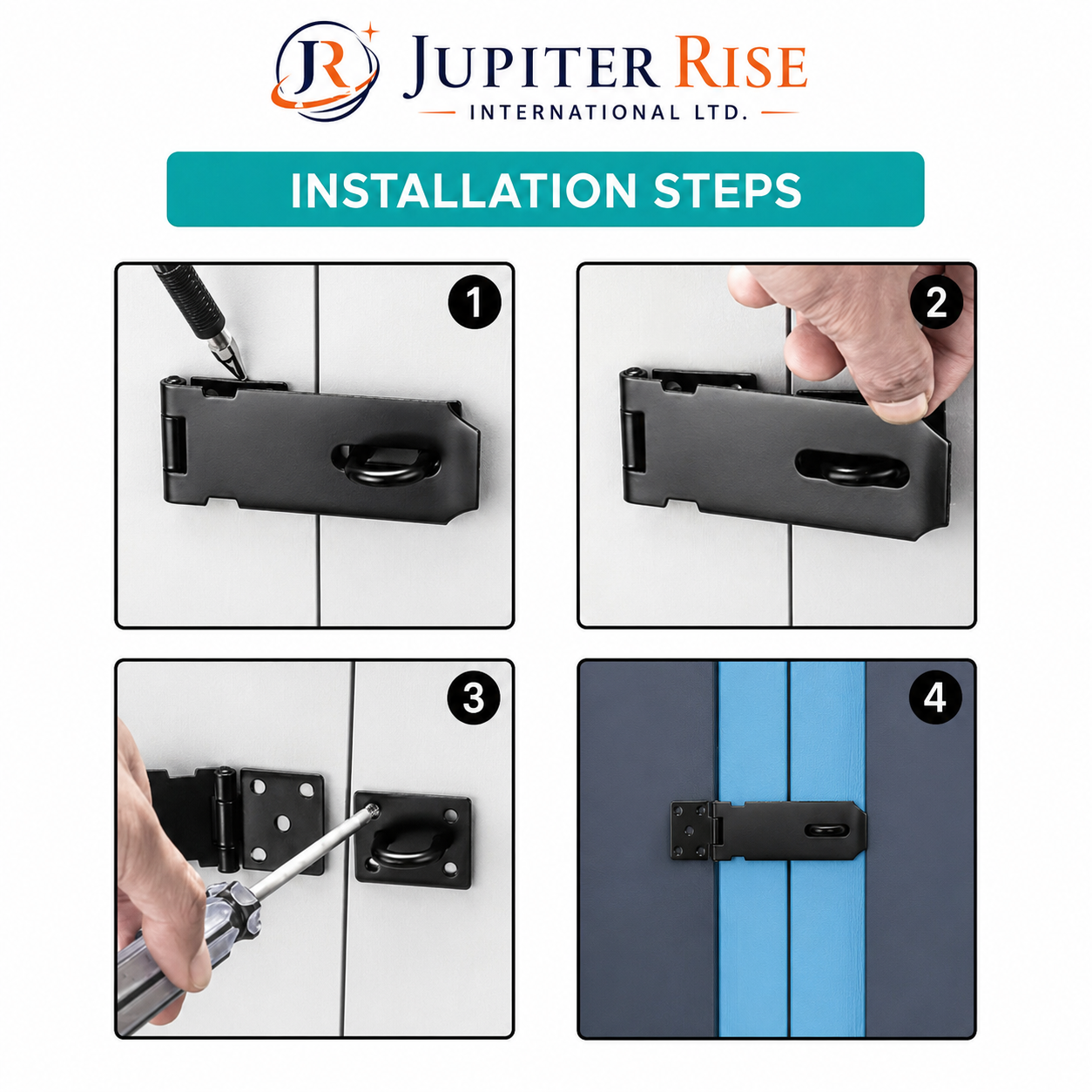 JR

JUPITER RISE
INTERNATIONAL LTD.

INSTALLATION STEPS

1

2

3

4